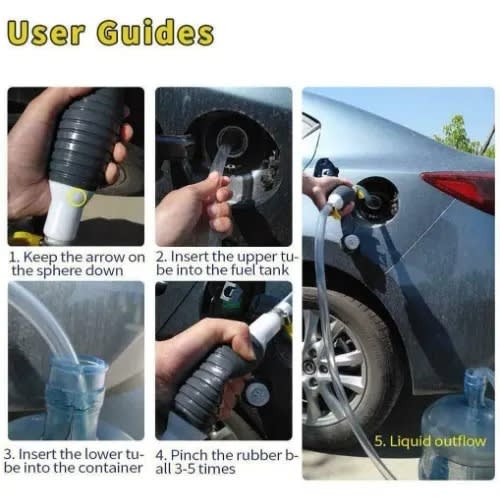 User Guides

1. Keep the arrow on the sphere down

2. Insert the upper tube into the fuel tank

3. Insert the lower tube into the container

4. Pinch the rubber ball 3-5 times

5. Liquid outflow