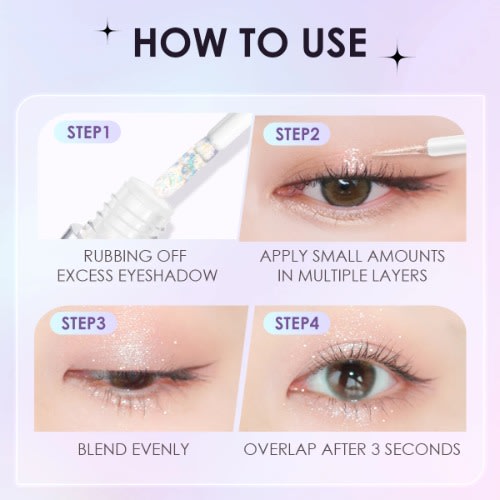 HOW TO USE

STEP1

RUBBING OFF EXCESS EYESHADOW

STEP2

APPLY SMALL AMOUNTS IN MULTIPLE LAYERS

STEP3

BLEND EVENLY

STEP4

OVERLAP AFTER 3 SECONDS