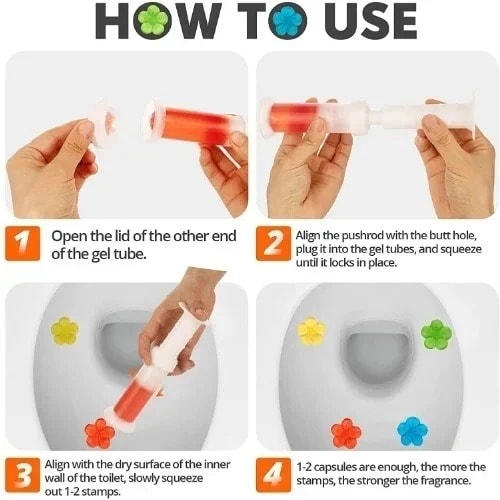 HOW TO USE

1 Open the lid of the other end of the gel tube.

2 Align the pushrod with the butt hole, plug it into the gel tubes, and squeeze until it locks in place.

3 Align with the dry surface of the inner wall of the toilet, slowly squeeze out 1-2 stamps.

4 1-2 capsules are enough, the more the stamps, the stronger the fragrance.