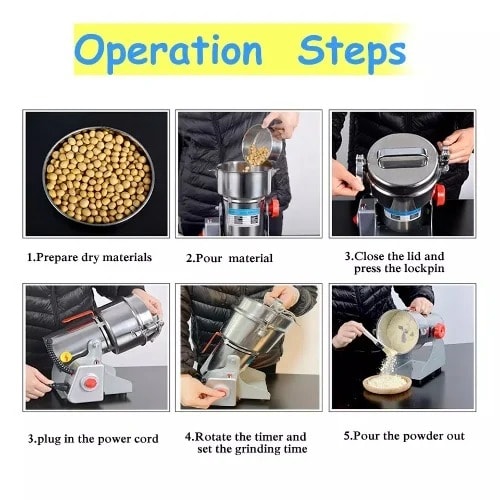 Operation Steps

1.Prepare dry materials

2.Pour material

3.Close the lid and press the lockpin

3.plug in the power cord

4.Rotate the timer and set the grinding time

5.Pour the powder out