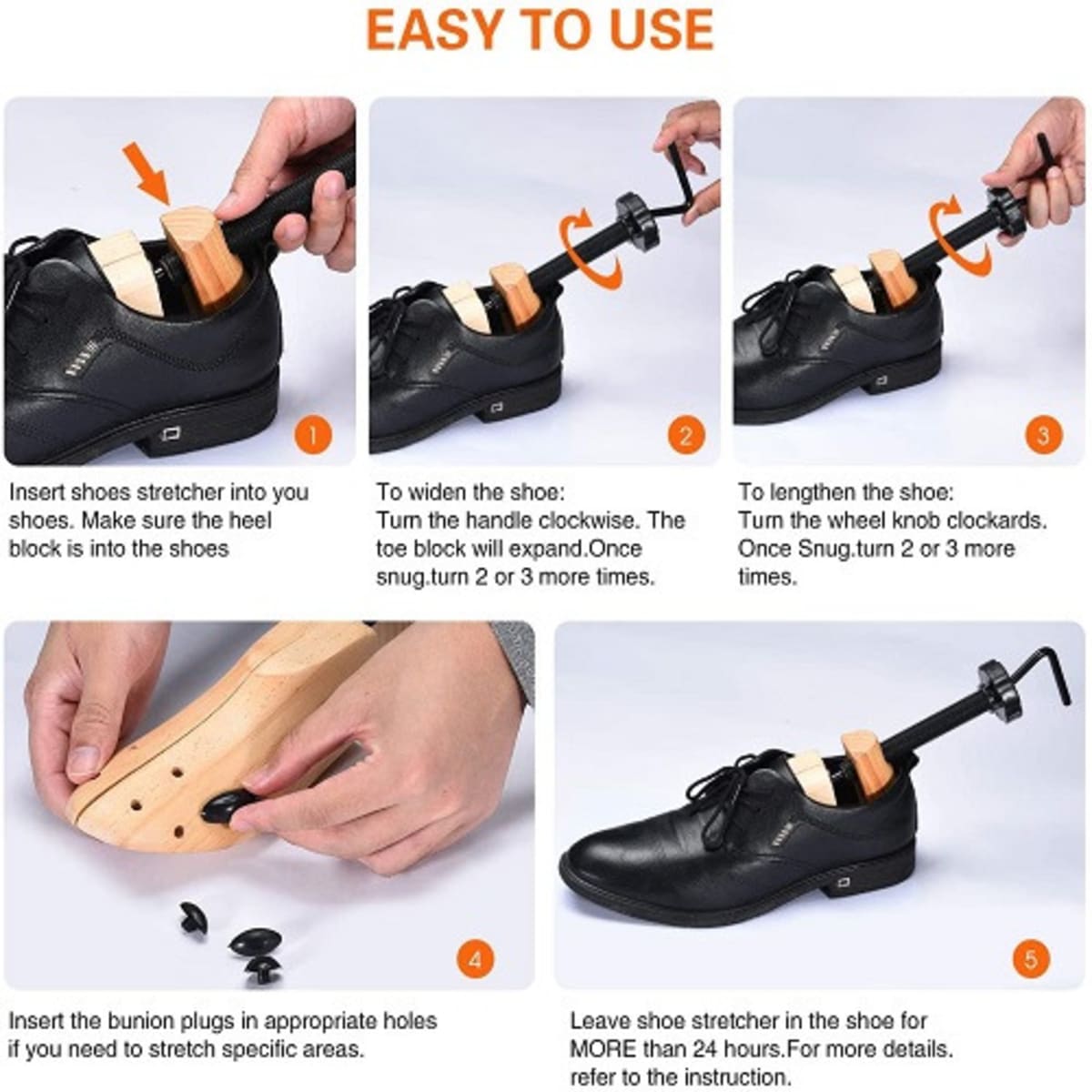 EASY TO USE

1

Insert shoes stretcher into you shoes. Make sure the heel block is into the shoes

2

To widen the shoe:
Turn the handle clockwise. The toe block will expand.Once snug.turn 2 or 3 more times.

3

To lengthen the shoe:
Turn the wheel knob clockards. Once Snug.turn 2 or 3 more times.

4

Insert the bunion plugs in appropriate holes if you need to stretch specific areas.

5

Leave shoe stretcher in the shoe for MORE than 24 hours.For more details. refer to the instruction.