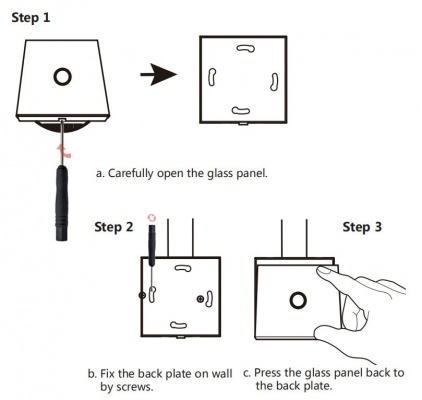 Step 1

a. Carefully open the glass panel.

Step 2

Step 3

b. Fix the back plate on wall by screws.

c. Press the glass panel back to the back plate.