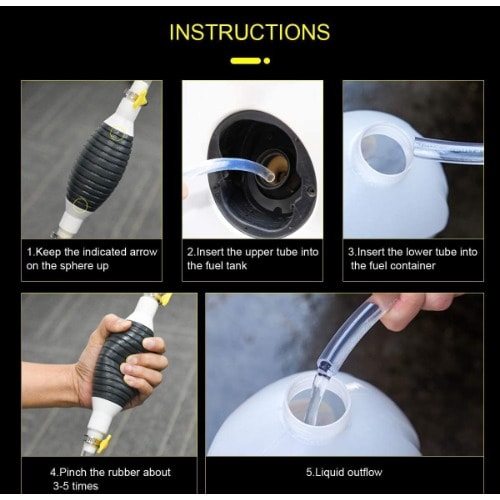 INSTRUCTIONS

1.Keep the indicated arrow on the sphere up

2.Insert the upper tube into the fuel tank

3.Insert the lower tube into the fuel container

4.Pinch the rubber about 3-5 times

5.Liquid outflow